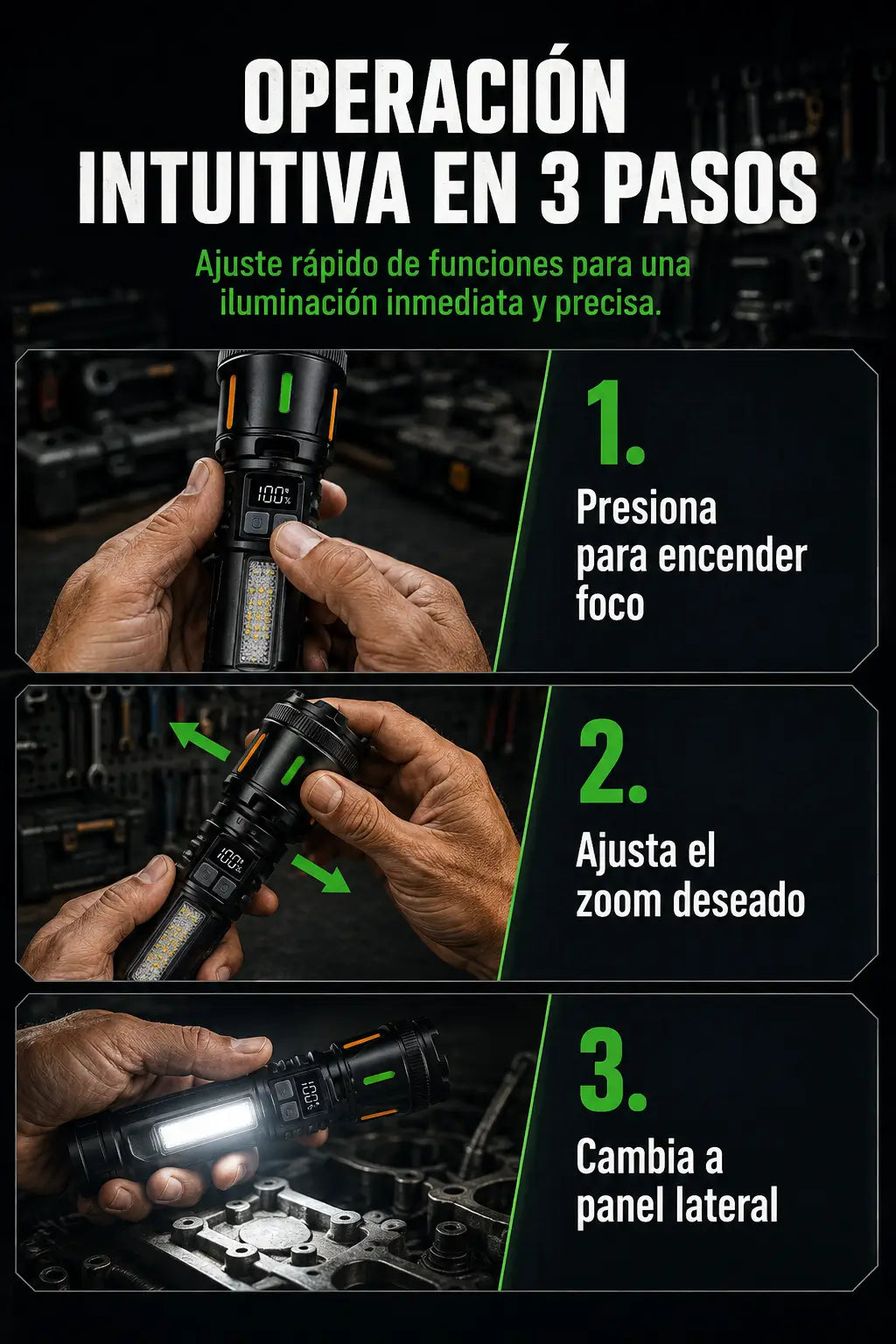 OPERACIÓN INTUITIVA EN 3 PASOS

Ajuste rápido de funciones para una iluminación inmediata y precisa.

100%

1.

Presiona para encender foco

100%

2.

Ajusta el zoom deseado

100%

3.

Cambia a panel lateral